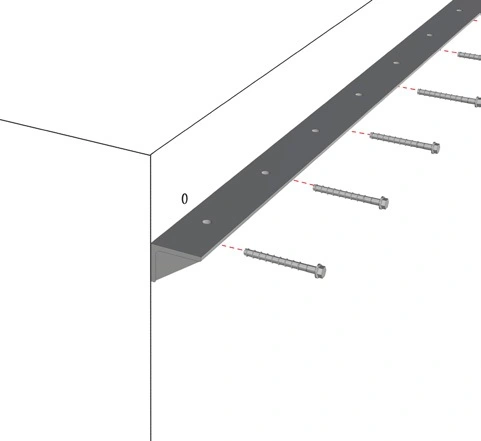 0